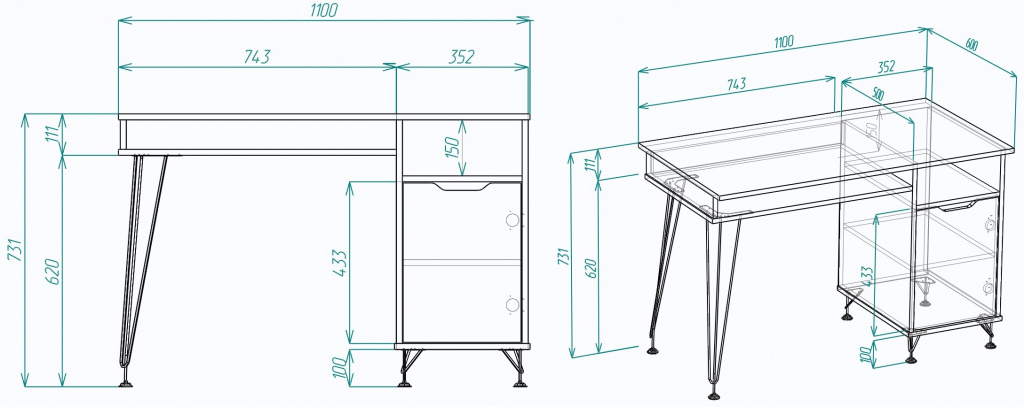 1100
743
352
111
150
731
620
433
100

1100
600
743
352
500
111
731
620
433
100